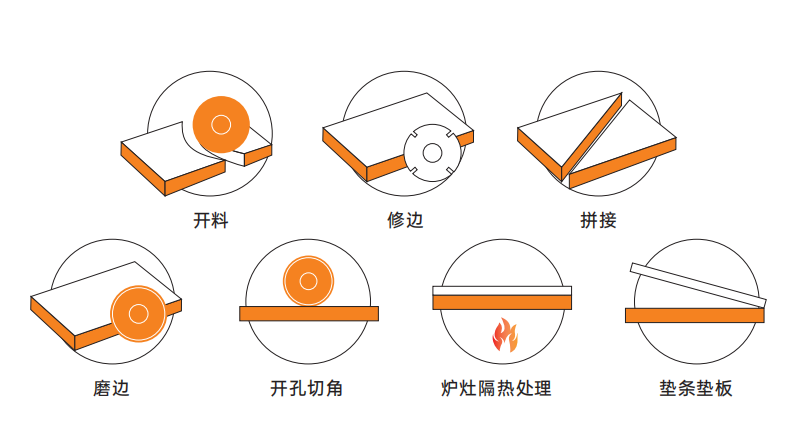 开料

修边

拼接

磨边

开孔切角

炉灶隔热处理

垫条垫板